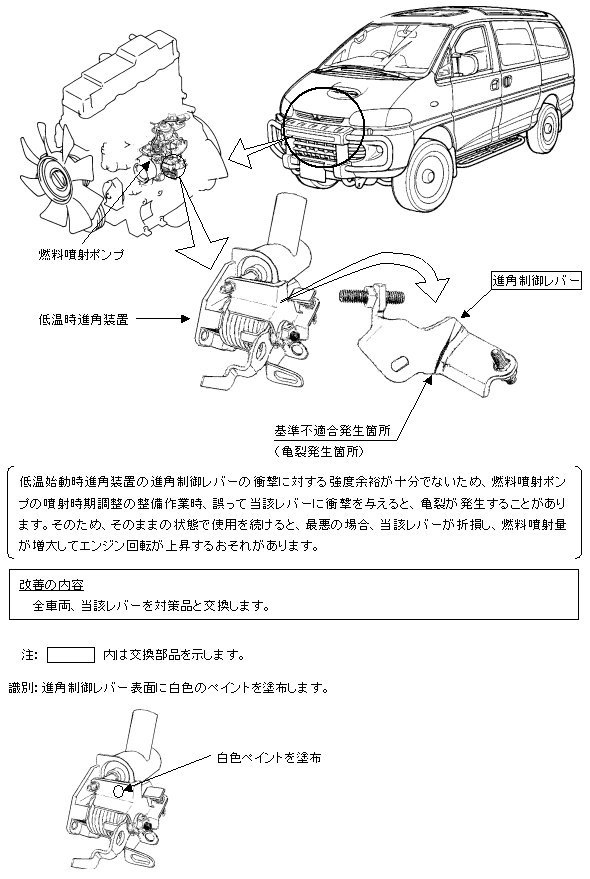 燃料噴射ポンプ

低温時進角装置

進角制御レバー

基準不適合発生箇所
（亀裂発生箇所）

低温始動時進角装置の進角制御レバーの衝撃に対する強度余裕が十分でないため、燃料噴射ポンプの噴射時期調整の整備作業時、誤って当該レバーに衝撃を与えると、亀裂が発生することがあります。そのため、そのままの状態で使用を続けると、最悪の場合、当該レバーが折損し、燃料噴射量が増大してエンジン回転が上昇するおそれがあります。

改善の内容
全車両、当該レバーを対策品と交換します。

注: 内は交換部品を示します。

識別: 進角制御レバー表面に白色のペイントを塗布します。

白色ペイントを塗布